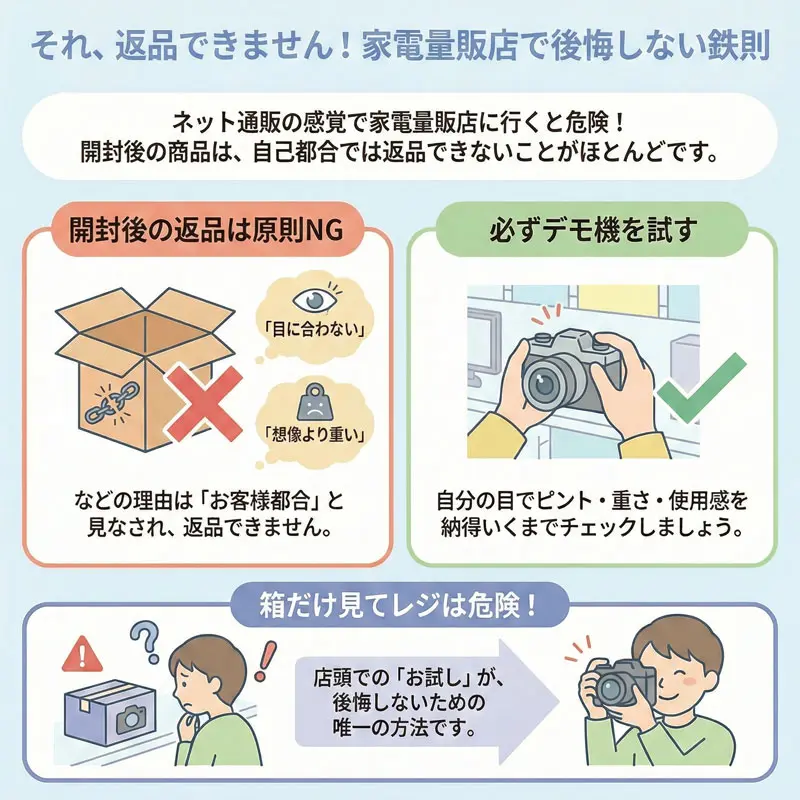 それ、返品できません！家電量販店で後悔しない鉄則

ネット通販の感覚で家電量販店に行くと危険！
開封後の商品は、自己都合では返品できないことがほとんどです。

開封後の返品は原則NG

「目に合わない」

「想像より重い」

などの理由は「お客様都合」と見なされ、返品できません。

必ずデモ機を試す

自分の目でピント・重さ・使用感を納得いくまでチェックしましょう。

箱だけ見てレジは危険！

店頭での「お試し」が、後悔しないための唯一の方法です。